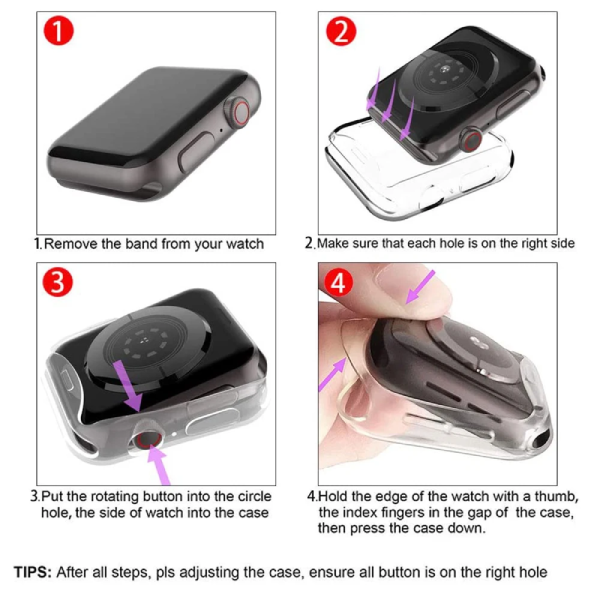 1

1.Remove the band from your watch

2

2.Make sure that each hole is on the right side

3

3.Put the rotating button into the circle hole, the side of watch into the case

4

4.Hold the edge of the watch with a thumb, the index fingers in the gap of the case, then press the case down.

TIPS: After all steps, pls adjusting the case, ensure all button is on the right hole